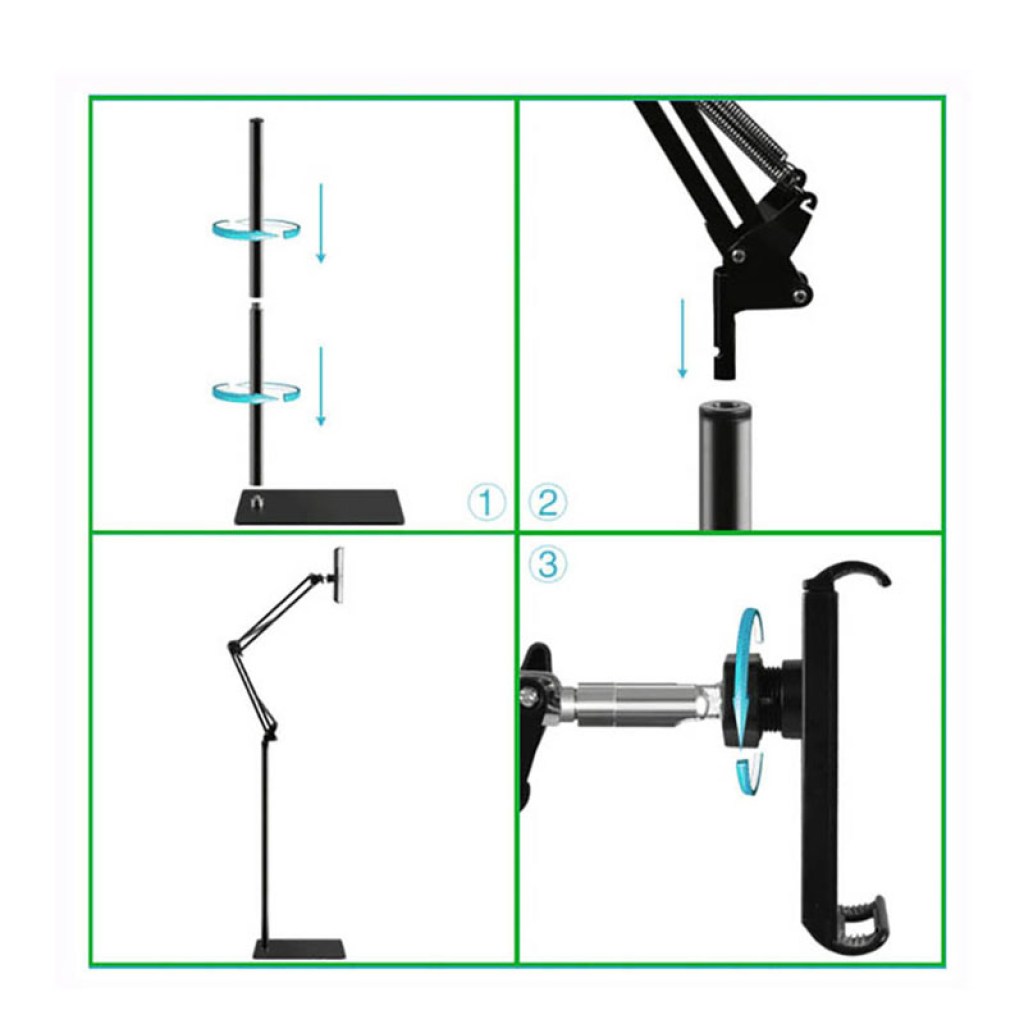 ①
②
③